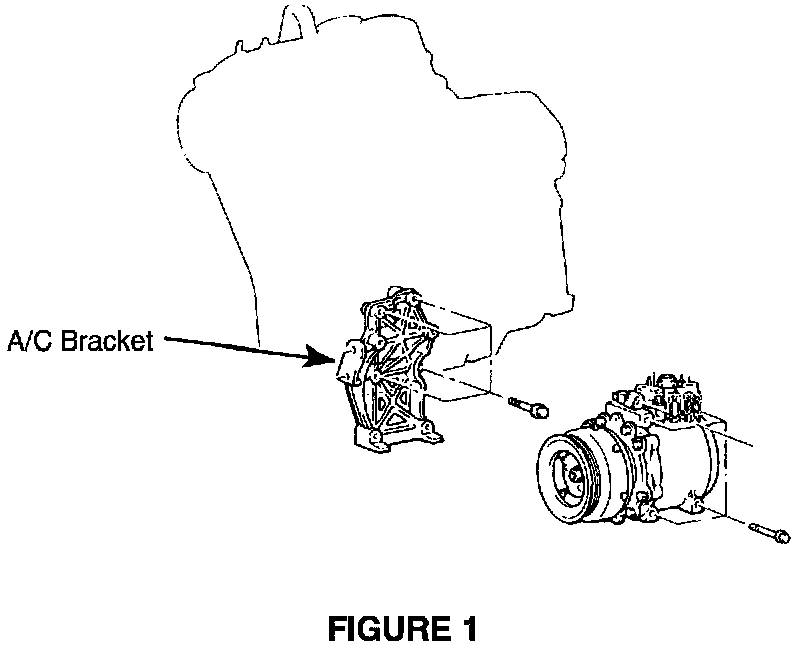 A/C Bracket

FIGURE 1