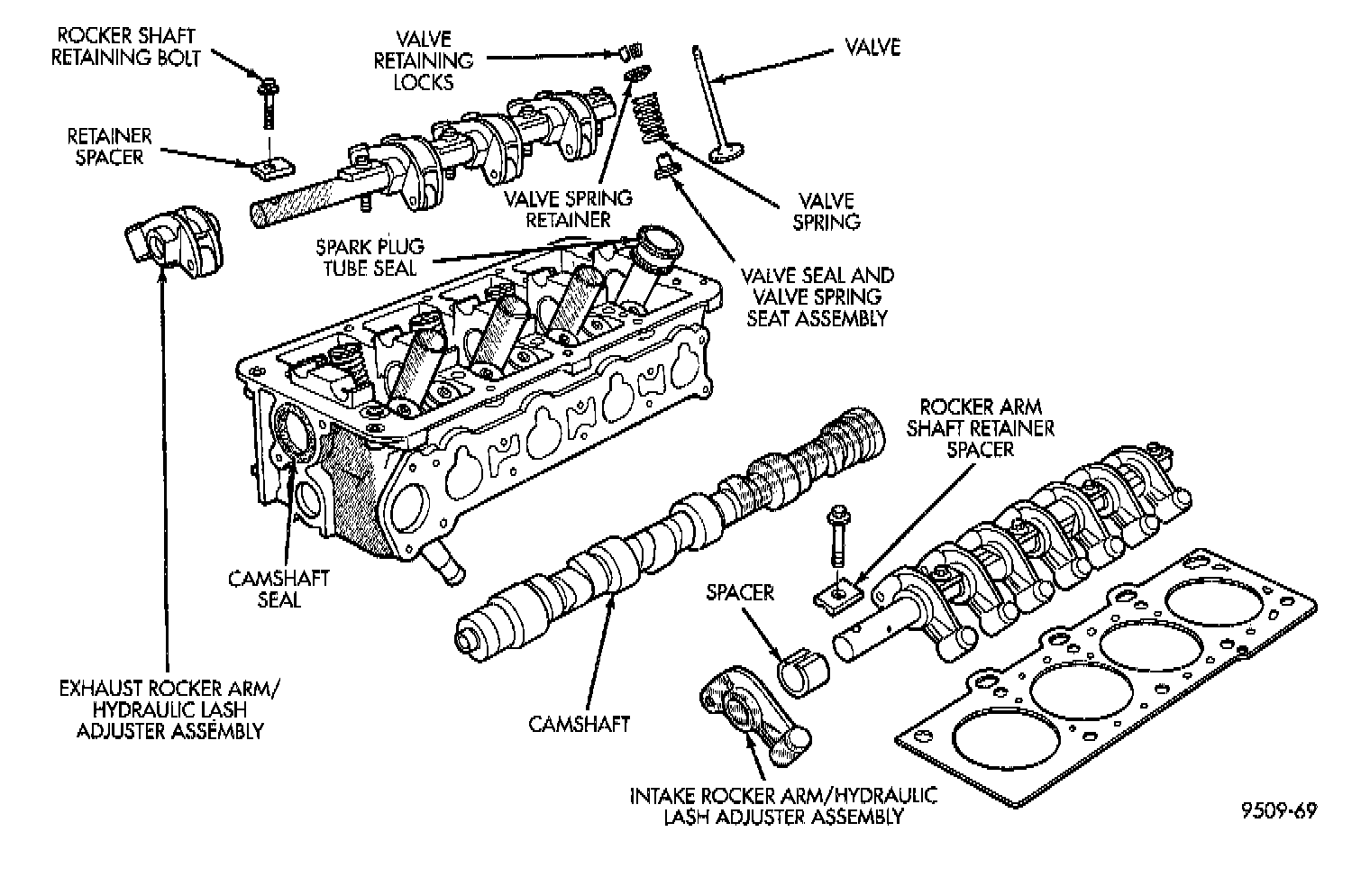 ROCKER SHAFT RETAINING BOLT

VALVE RETAINING LOCKS

VALVE

RETAINER SPACER

VALVE SPRING RETAINER

VALVE SPRING

SPARK PLUG TUBE SEAL

VALVE SEAL AND VALVE SPRING SEAT ASSEMBLY

ROCKER ARM SHAFT RETAINER SPACER

CAMSHAFT SEAL

SPACER

EXHAUST ROCKER ARM/ HYDRAULIC LASH ADJUSTER ASSEMBLY

CAMSHAFT

INTAKE ROCKER ARM/HYDRAULIC LASH ADJUSTER ASSEMBLY

9509-69