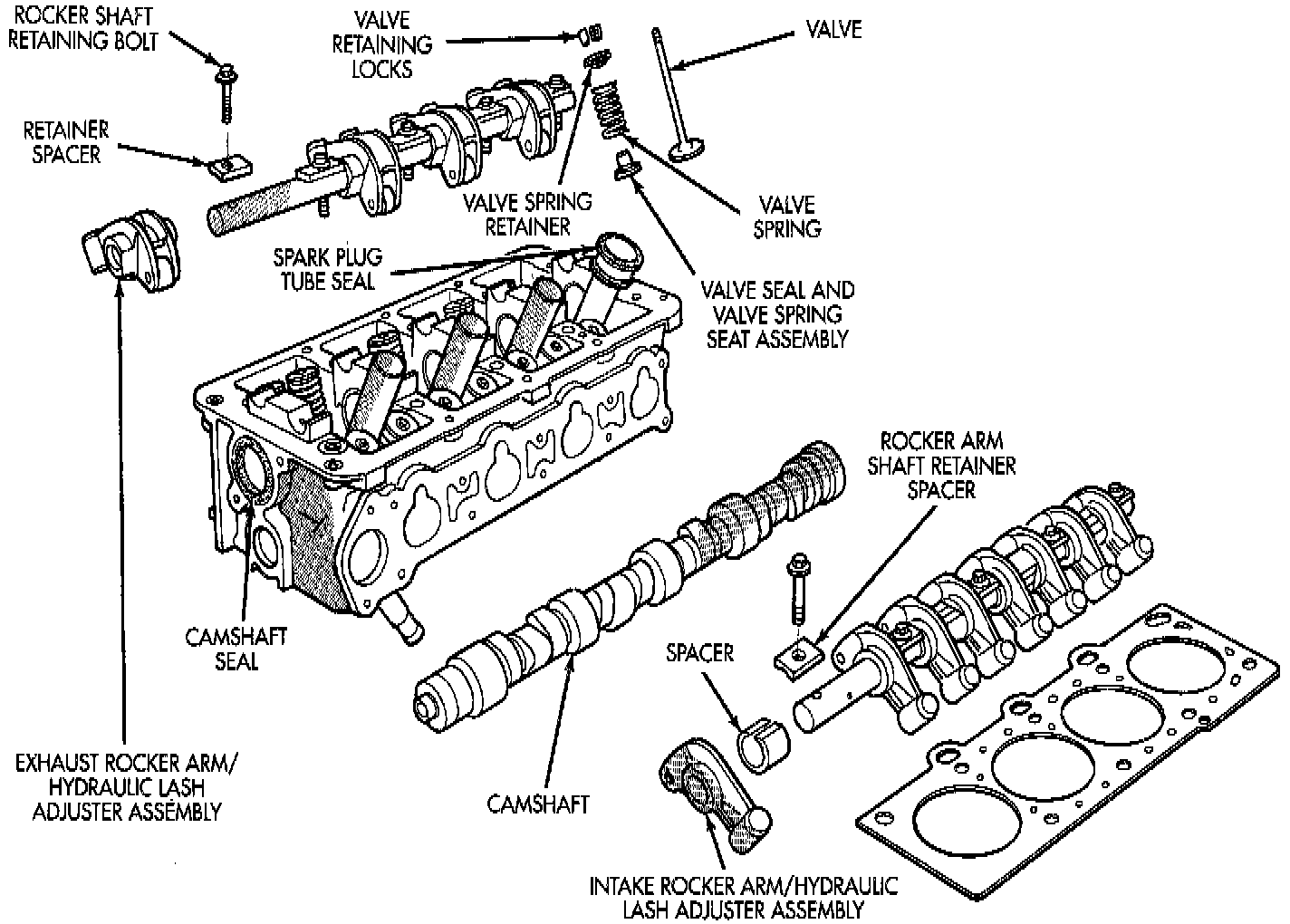 ROCKER SHAFT RETAINING BOLT

VALVE RETAINING LOCKS

VALVE

RETAINER SPACER

VALVE SPRING RETAINER

VALVE SPRING

SPARK PLUG TUBE SEAL

VALVE SEAL AND VALVE SPRING SEAT ASSEMBLY

ROCKER ARM SHAFT RETAINER SPACER

CAMSHAFT SEAL

SPACER

EXHAUST ROCKER ARM/ HYDRAULIC LASH ADJUSTER ASSEMBLY

CAMSHAFT

INTAKE ROCKER ARM/HYDRAULIC LASH ADJUSTER ASSEMBLY