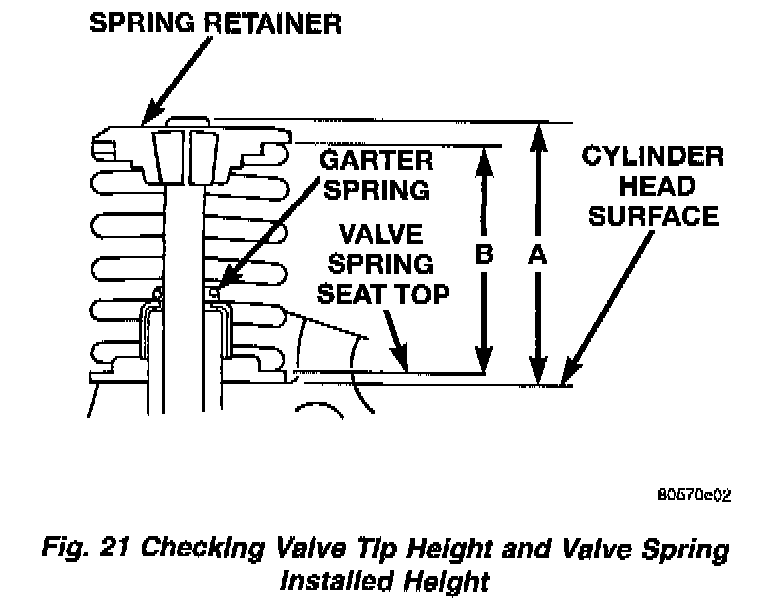 SPRING RETAINER

GARTER SPRING

VALVE SPRING SEAT TOP

B

A

CYLINDER HEAD SURFACE

80670e02

Fig. 21 Checking Valve Tip Height and Valve Spring Installed Height