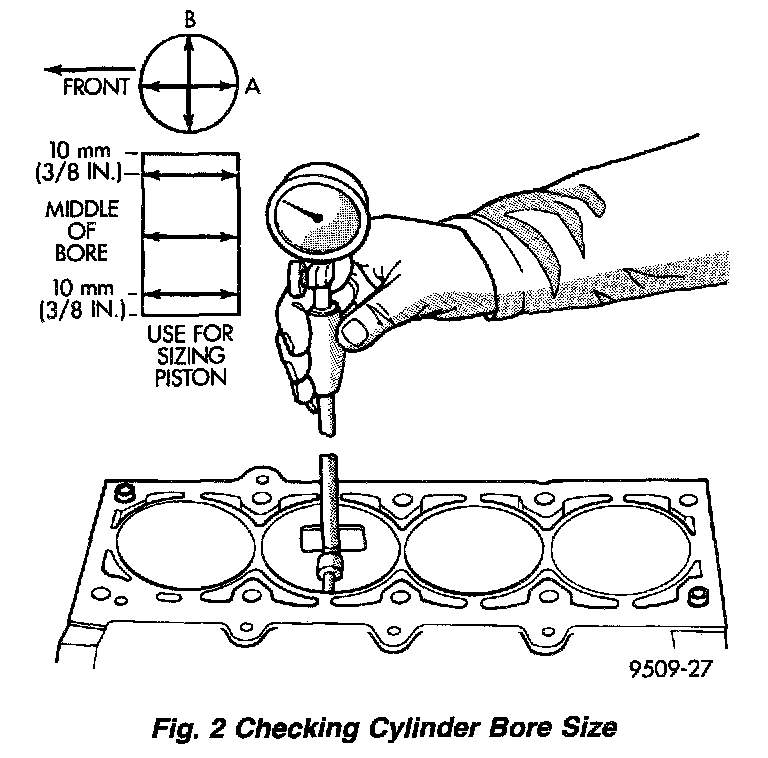 B
FRONT
A
10 mm
(3/8 IN.)
MIDDLE
OF
BORE
10 mm
(3/8 IN.)
USE FOR
SIZING
PISTON
9509-27

Fig. 2 Checking Cylinder Bore Size