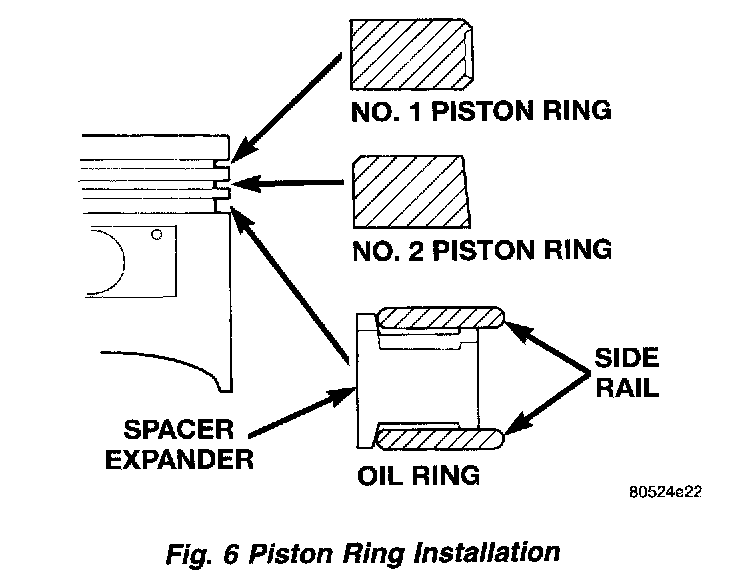 NO. 1 PISTON RING

NO. 2 PISTON RING

SIDE RAIL

SPACER EXPANDER

OIL RING

80524e22

Fig. 6 Piston Ring Installation