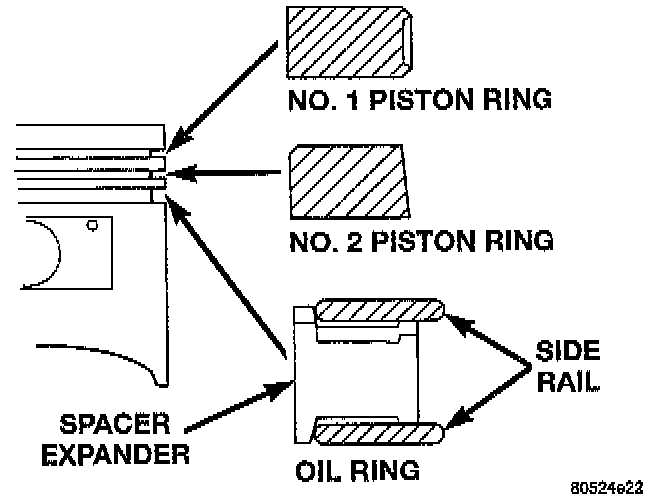 NO. 1 PISTON RING

NO. 2 PISTON RING

SIDE RAIL

SPACER EXPANDER

OIL RING

80524e22