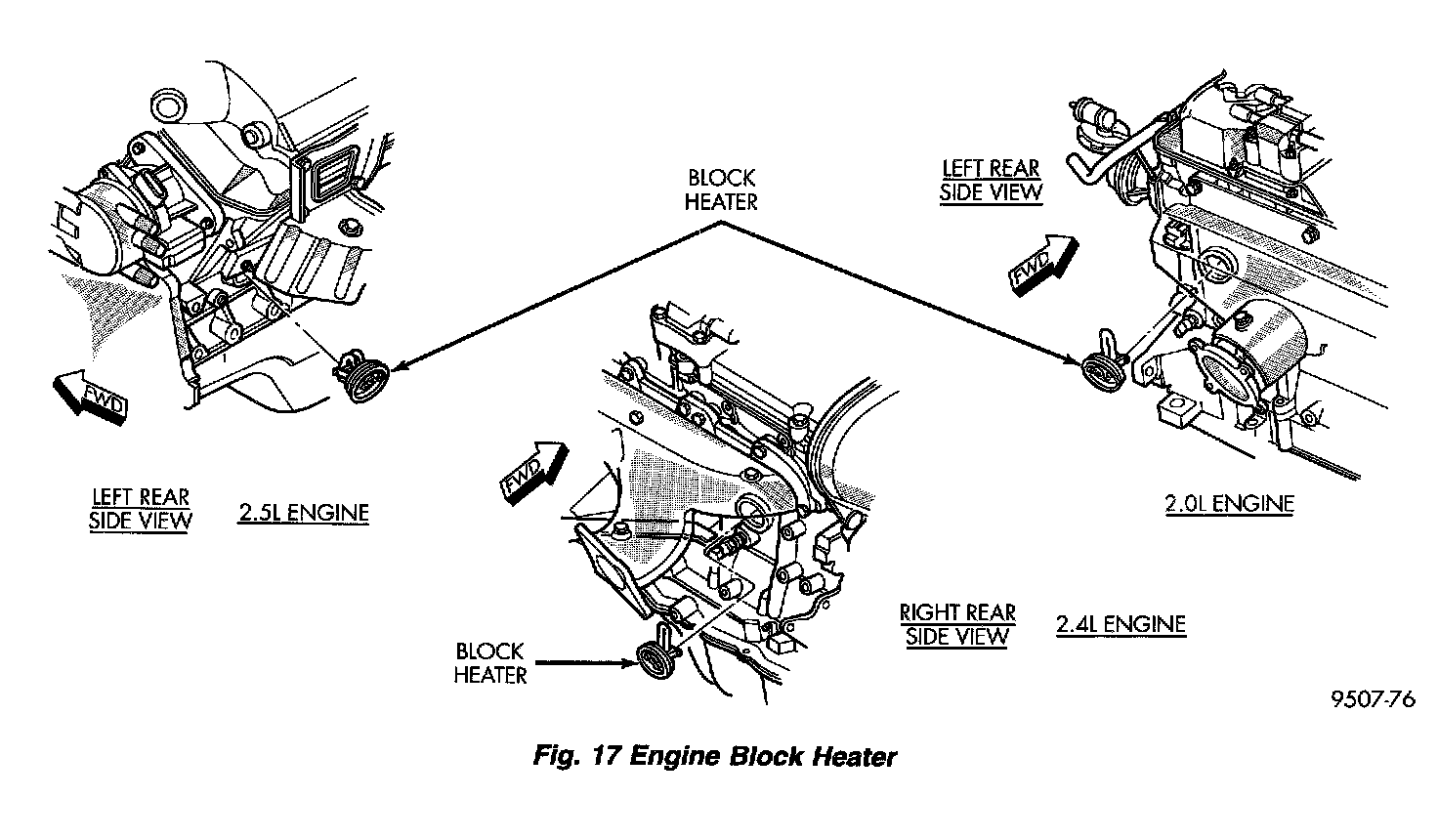 BLOCK HEATER

LEFT REAR SIDE VIEW

FWD

FWD

LEFT REAR SIDE VIEW

2.5L ENGINE

FWD

2.0L ENGINE

RIGHT REAR SIDE VIEW

2.4L ENGINE

BLOCK HEATER

9507-76

Fig. 17 Engine Block Heater