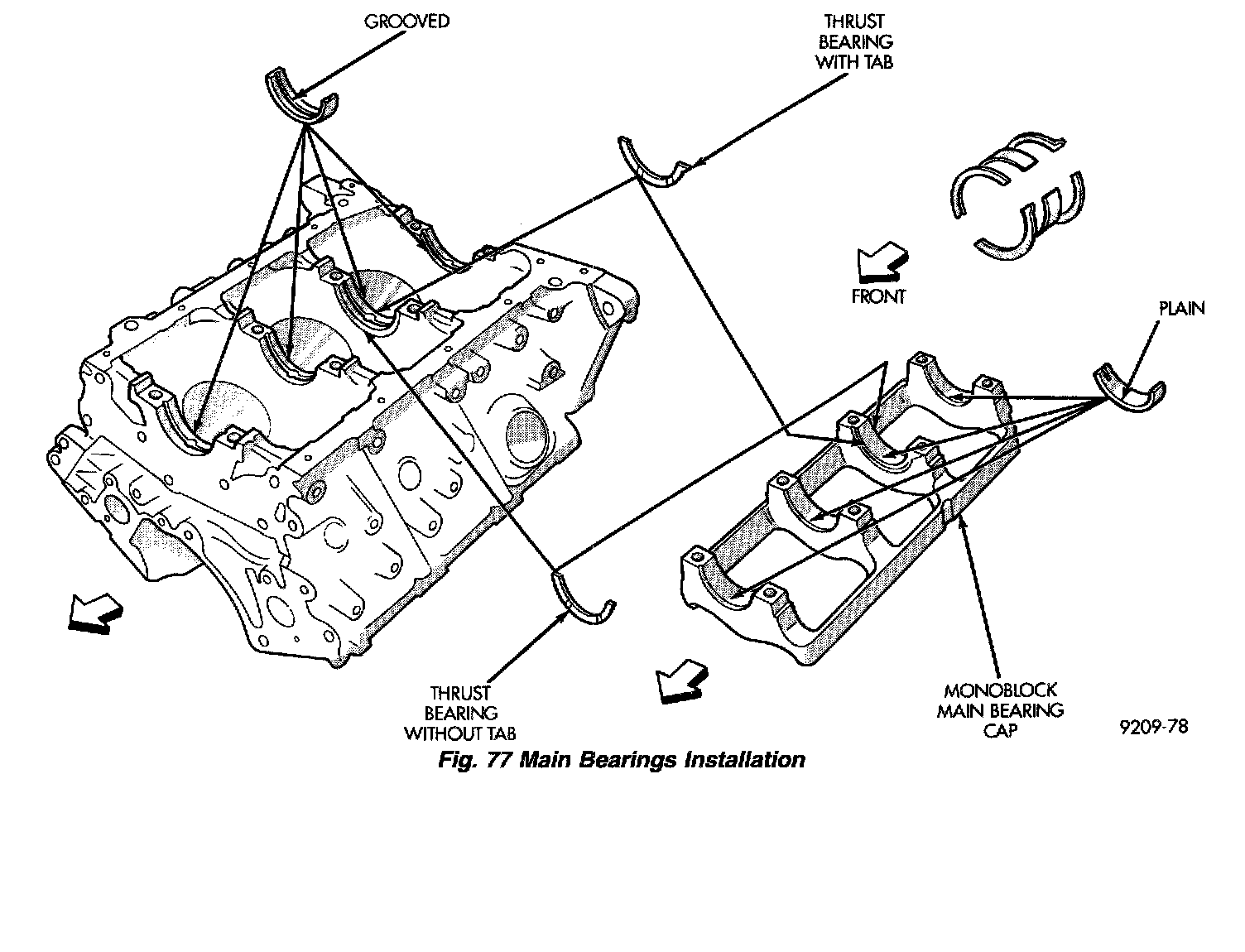 GROOVED

THRUST BEARING WITH TAB

FRONT

PLAIN

THRUST BEARING WITHOUT TAB

MONOBLOCK MAIN BEARING CAP

9209-78

Fig. 77 Main Bearings Installation