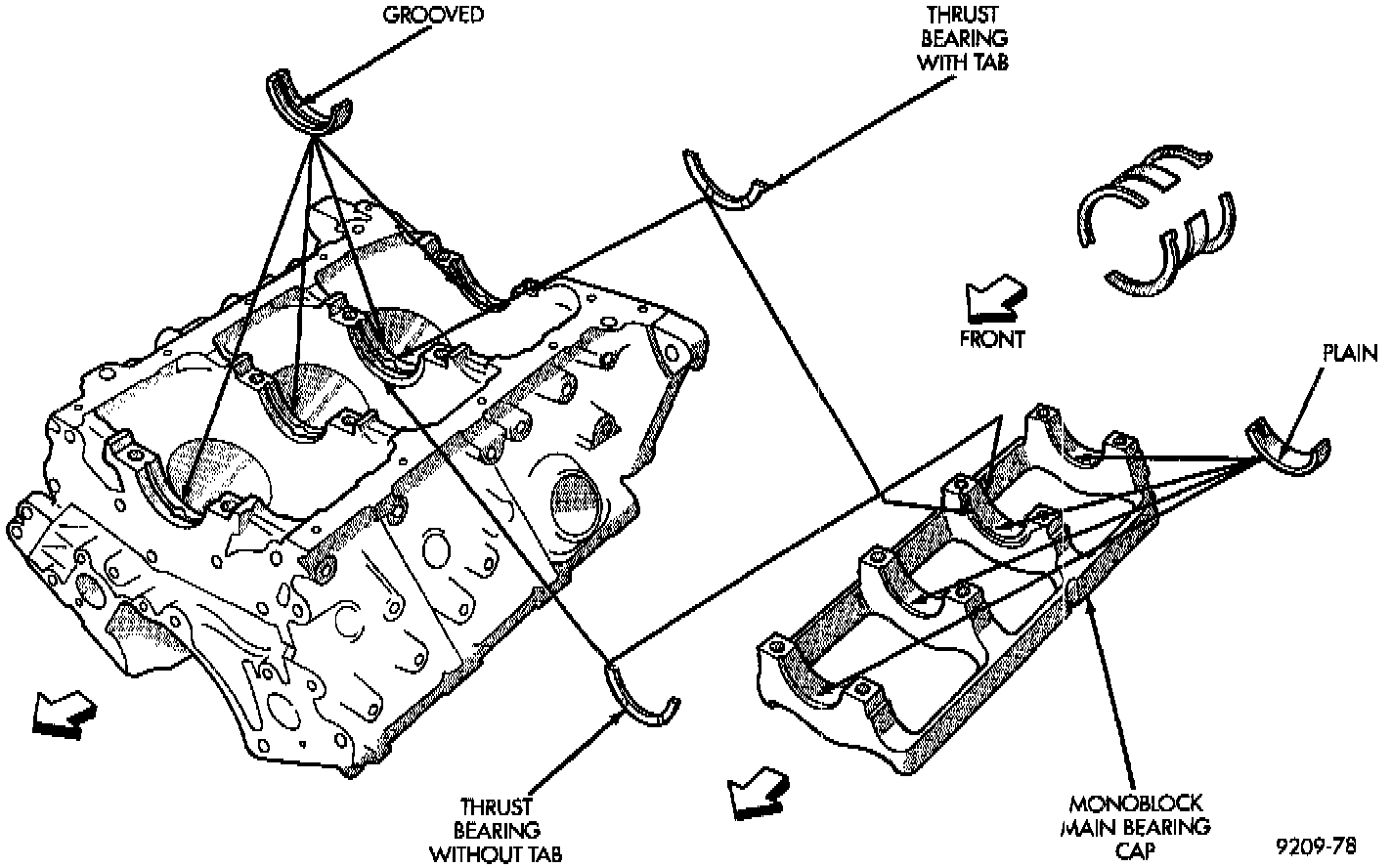 GROOVED

THRUST BEARING WITH TAB

FRONT

PLAIN

THRUST BEARING WITHOUT TAB

MONOBLOCK MAIN BEARING CAP

9209-78