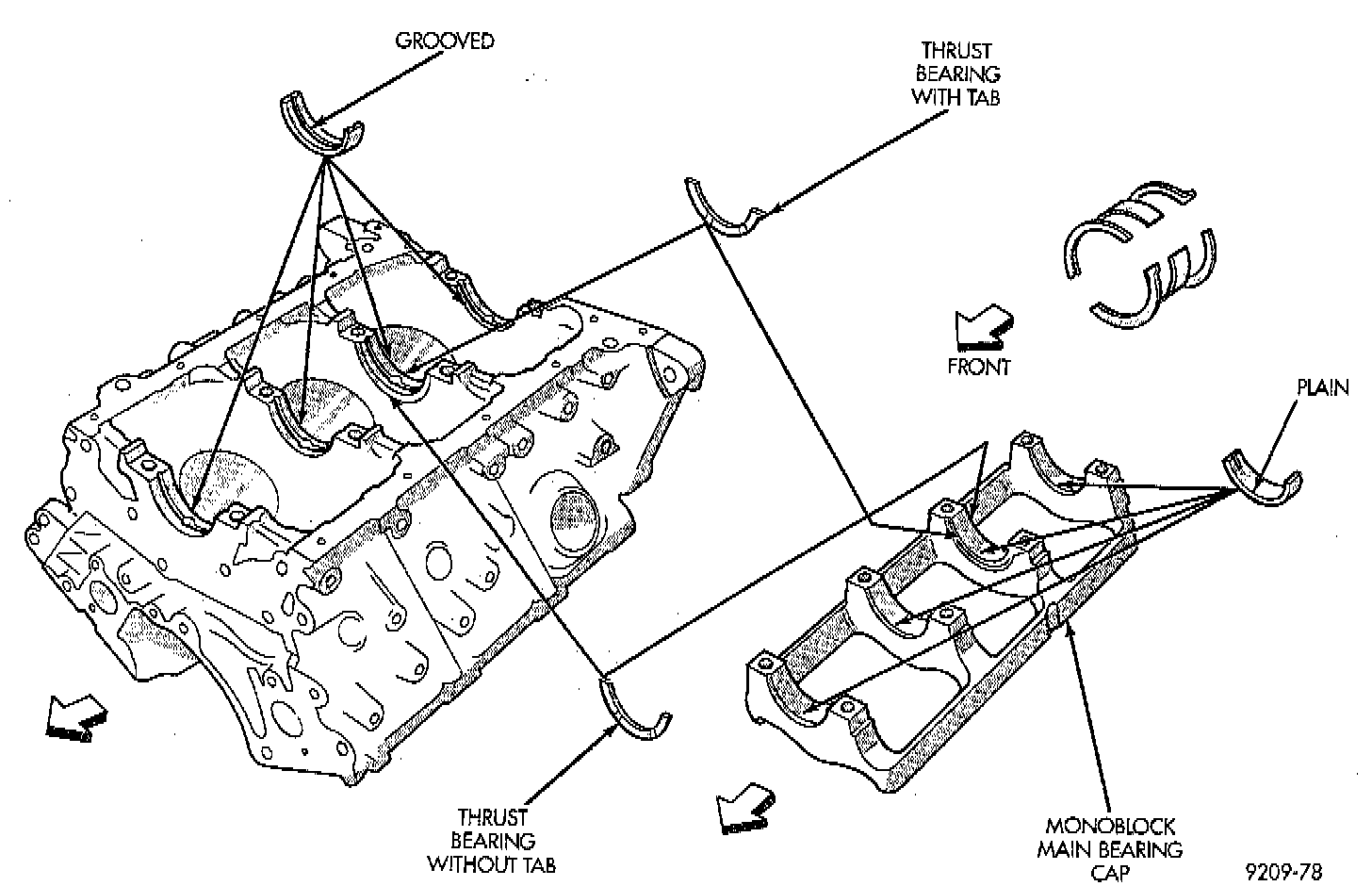 GROOVED

THRUST BEARING WITH TAB

FRONT

PLAIN

THRUST BEARING WITHOUT TAB

MONOBLOCK MAIN BEARING CAP

9209-78