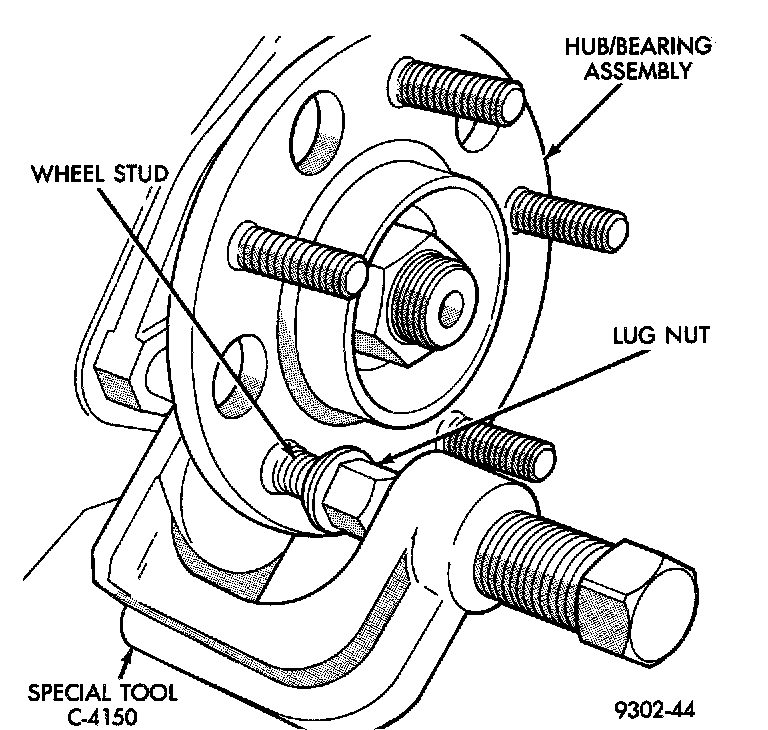 HUB/BEARING ASSEMBLY

WHEEL STUD

LUG NUT

SPECIAL TOOL C-4150

9302-44