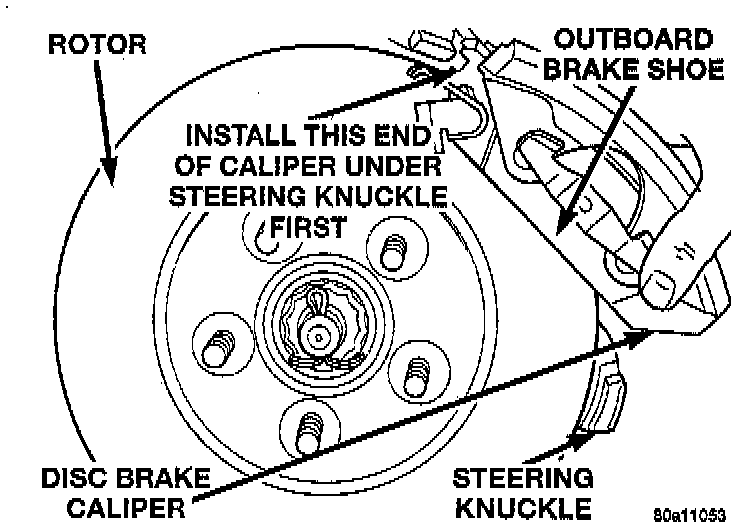 ROTOR

OUTBOARD BRAKE SHOE

INSTALL THIS END OF CALIPER UNDER STEERING KNUCKLE FIRST

DISC BRAKE CALIPER

STEERING KNUCKLE

80a11053