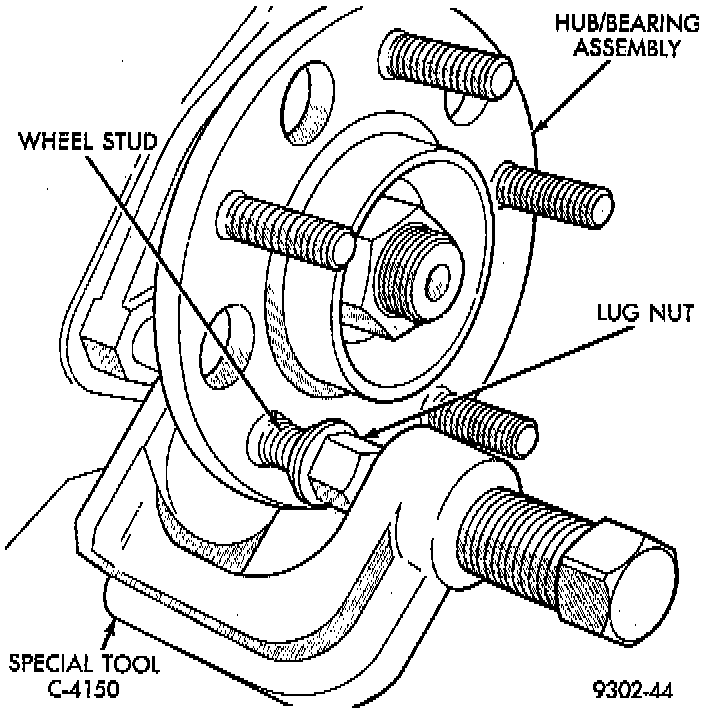 HUB/BEARING ASSEMBLY

WHEEL STUD

LUG NUT

SPECIAL TOOL C-4150

9302-44