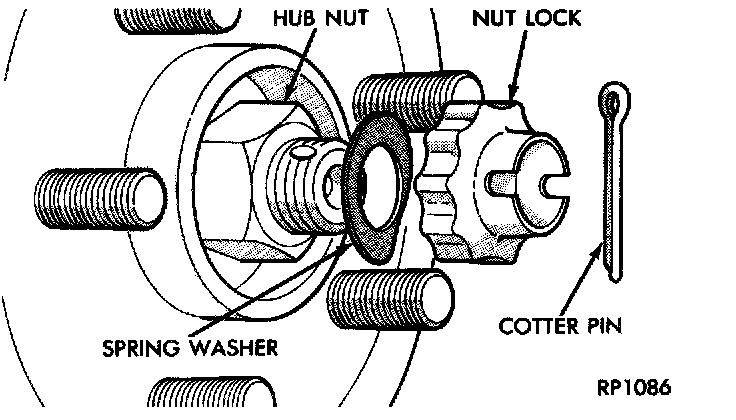 HUB NUT
NUT LOCK
COTTER PIN
SPRING WASHER
RP1086