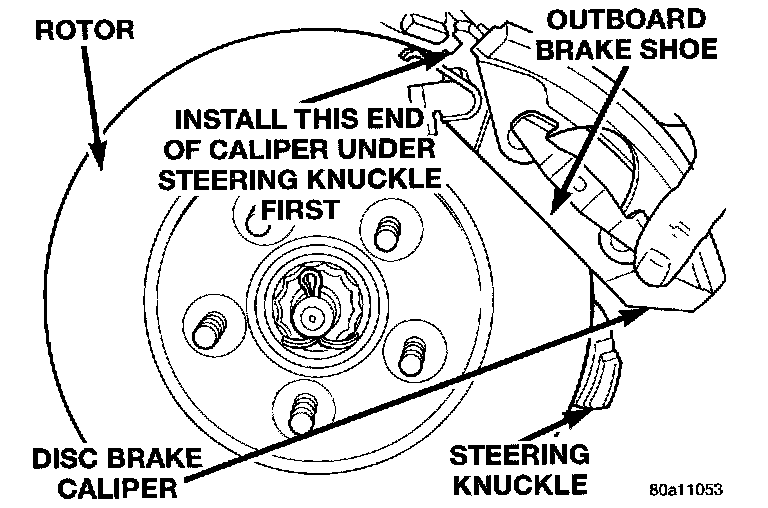 ROTOR

OUTBOARD BRAKE SHOE

INSTALL THIS END OF CALIPER UNDER STEERING KNUCKLE FIRST

DISC BRAKE CALIPER

STEERING KNUCKLE

80a11053