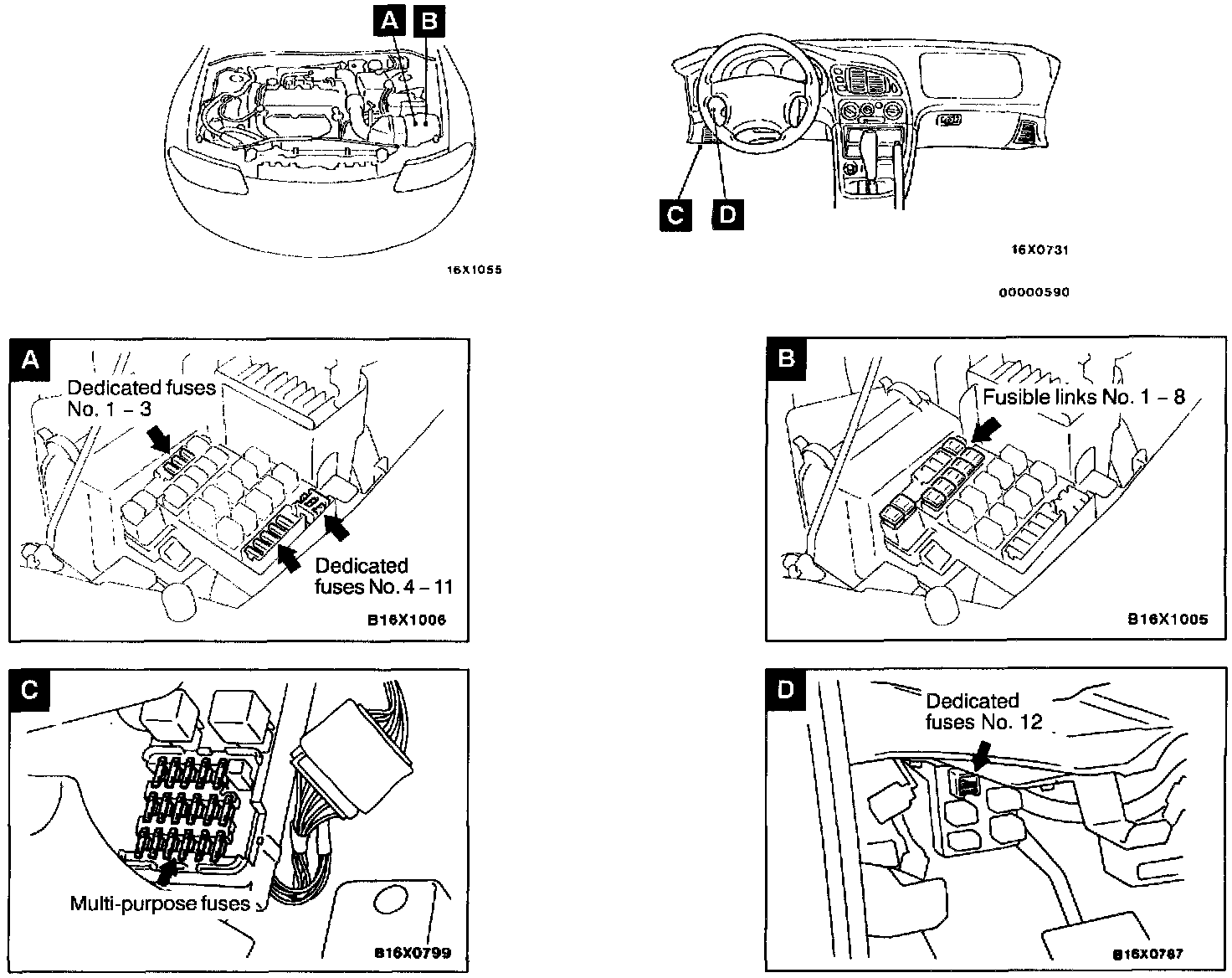 A B

16X1055

C D

16X0731

00000590

A
Dedicated fuses No. 1 – 3

Dedicated fuses No. 4 – 11

B16X1006

B
Fusible links No. 1 – 8

B16X1005

C
Multi-purpose fuses

B16X0799

D
Dedicated fuses No. 12

B16X0787