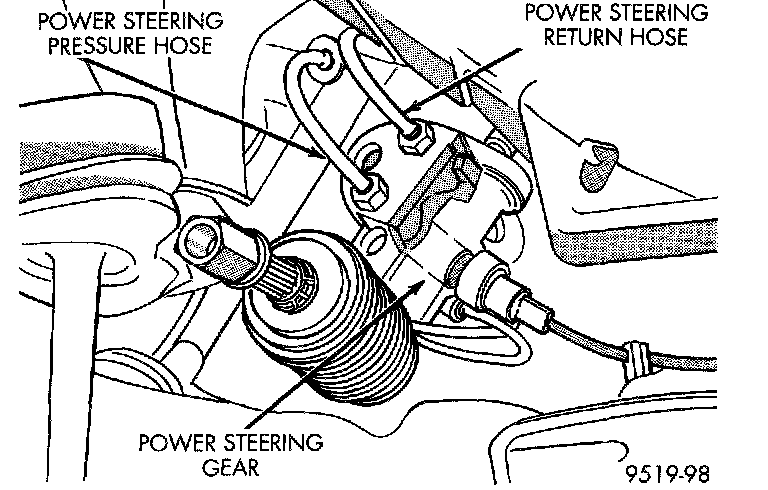 POWER STEERING PRESSURE HOSE

POWER STEERING RETURN HOSE

POWER STEERING GEAR

9519-98