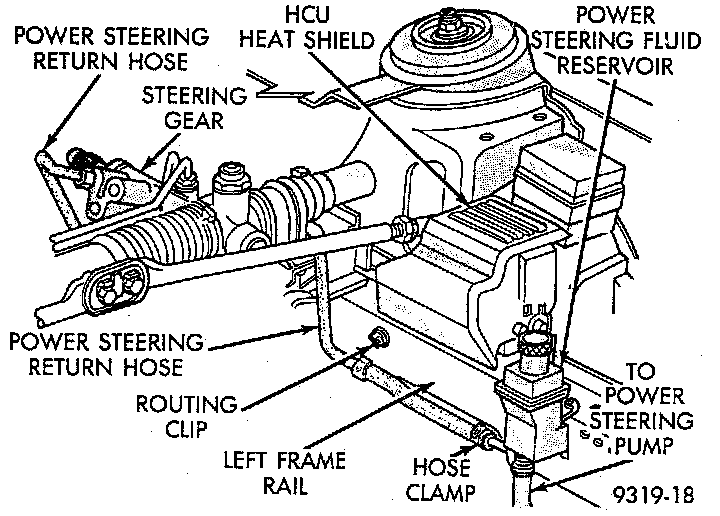 POWER STEERING RETURN HOSE

HCU HEAT SHIELD

POWER STEERING FLUID RESERVOIR

STEERING GEAR

POWER STEERING RETURN HOSE

ROUTING CLIP

LEFT FRAME RAIL

HOSE CLAMP

TO POWER STEERING PUMP

9319-18