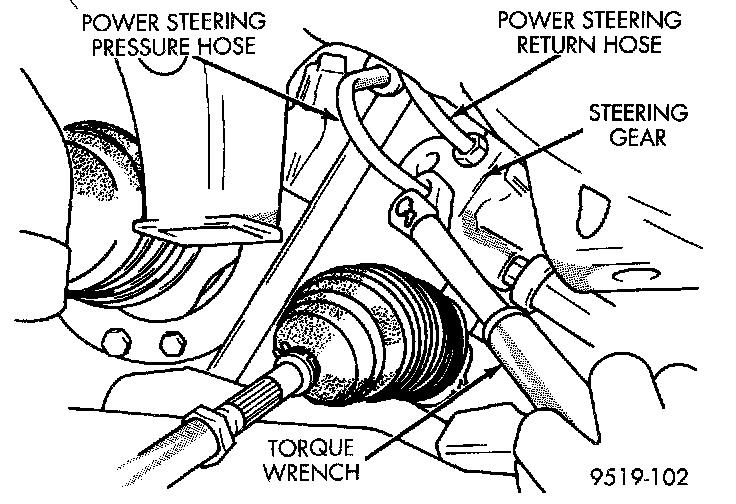 POWER STEERING PRESSURE HOSE

POWER STEERING RETURN HOSE

STEERING GEAR

TORQUE WRENCH

9519-102