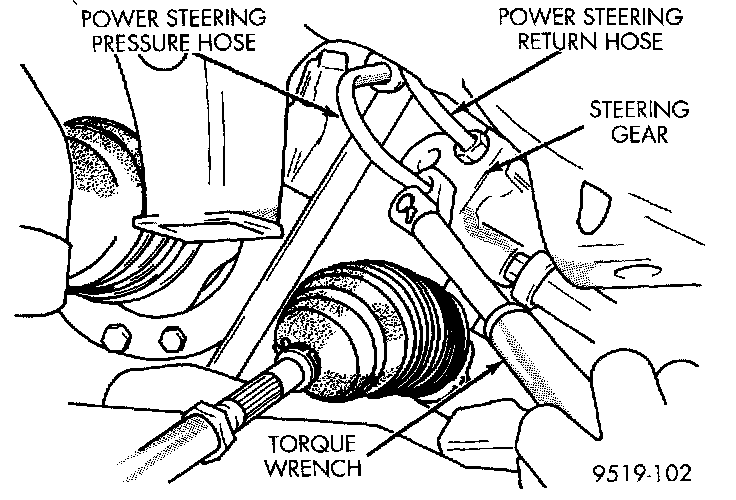 POWER STEERING PRESSURE HOSE

POWER STEERING RETURN HOSE

STEERING GEAR

TORQUE WRENCH

9519-102