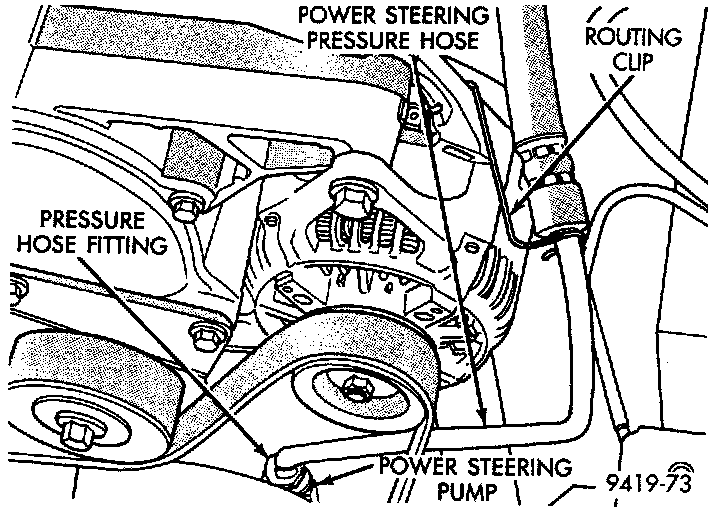 POWER STEERING PRESSURE HOSE

ROUTING CLIP

PRESSURE HOSE FITTING

POWER STEERING PUMP

9419-73