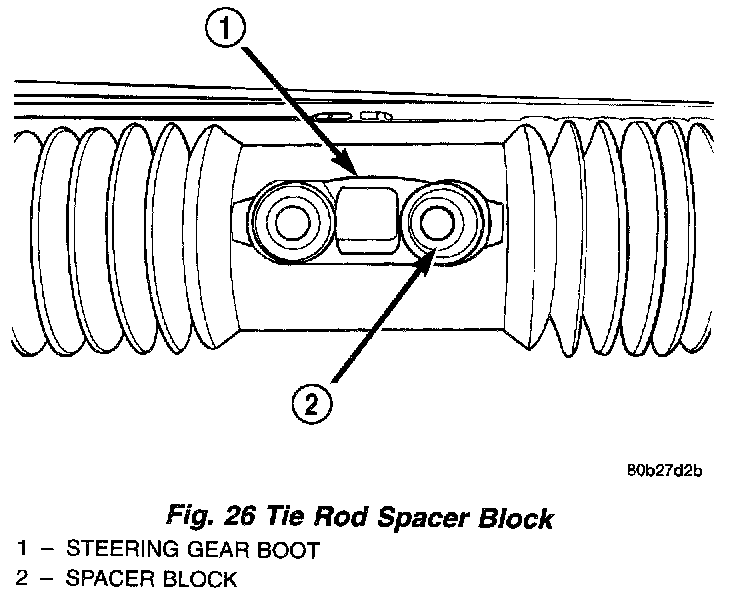 1

2

80b27d2b

Fig. 26 Tie Rod Spacer Block

1 – STEERING GEAR BOOT
2 – SPACER BLOCK