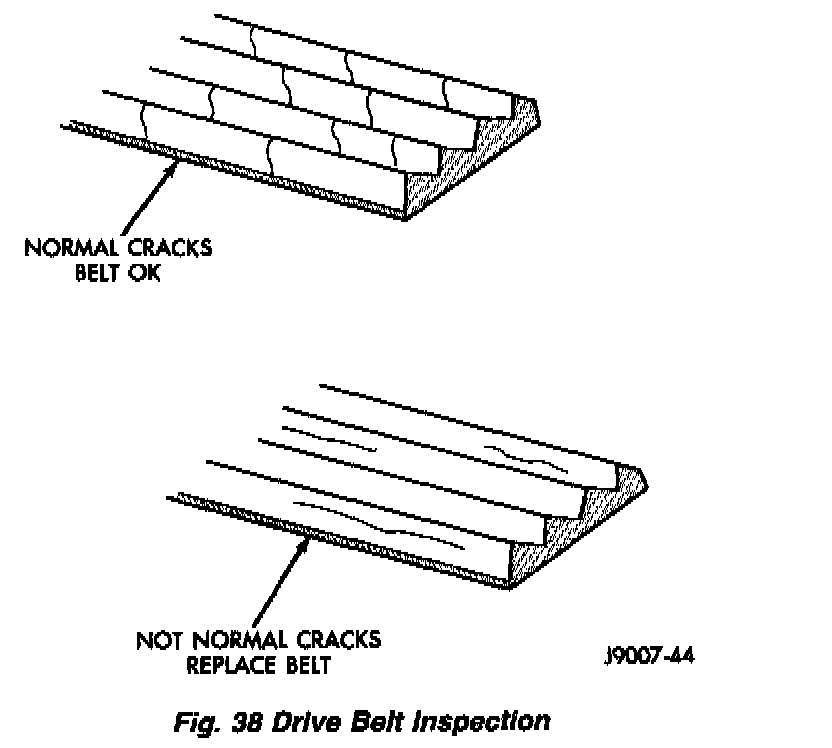 NORMAL CRACKS
BELT OK

NOT NORMAL CRACKS
REPLACE BELT

J9007-44

Fig. 38 Drive Belt Inspection