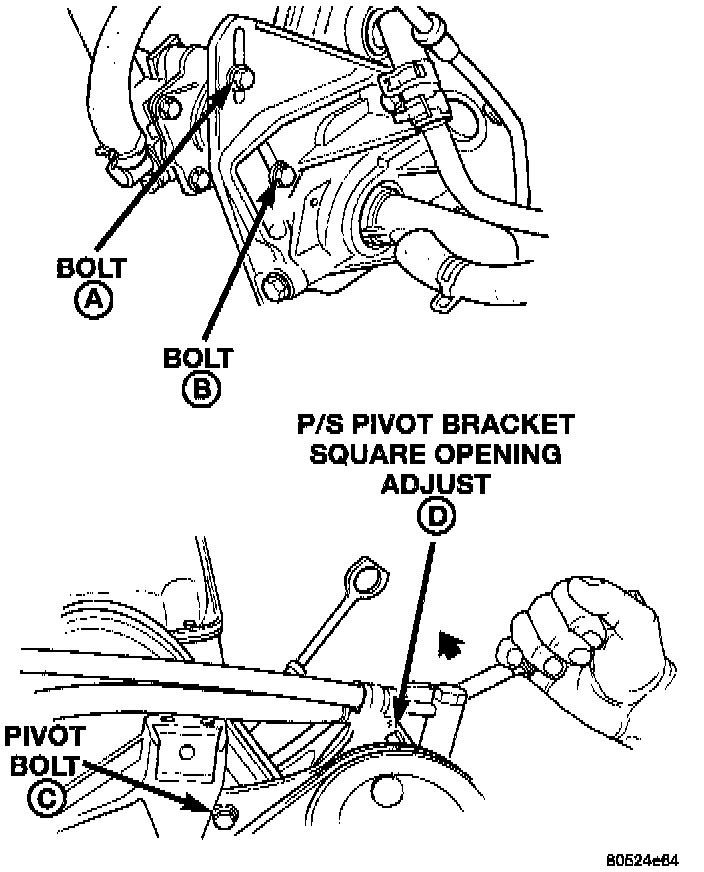 BOLT
A

BOLT
B

P/S PIVOT BRACKET
SQUARE OPENING
ADJUST
D

PIVOT
BOLT
C

80524e64