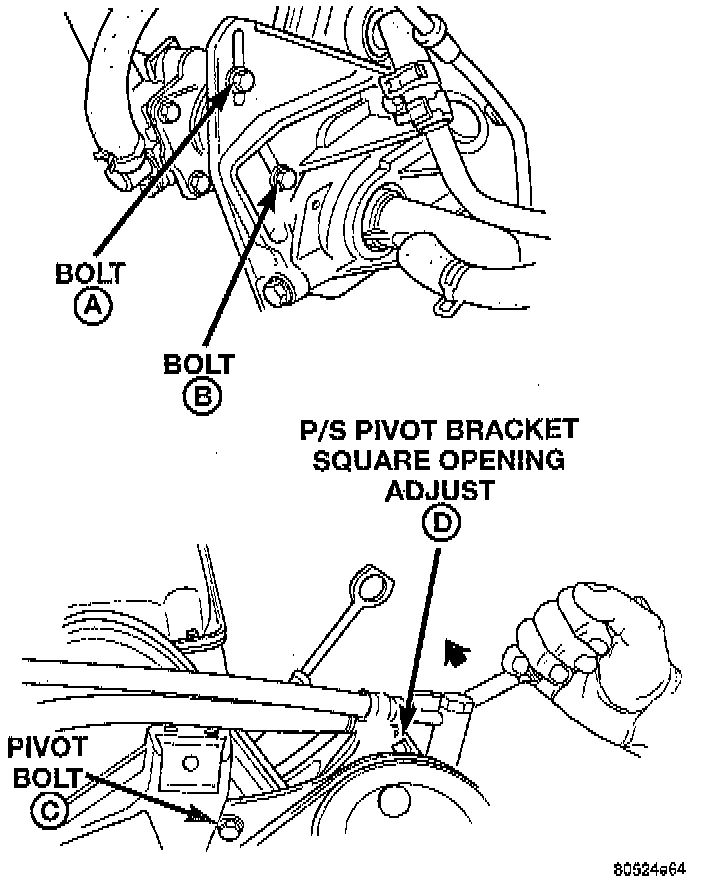 BOLT
A

BOLT
B

P/S PIVOT BRACKET
SQUARE OPENING
ADJUST
D

PIVOT
BOLT
C

80524e64