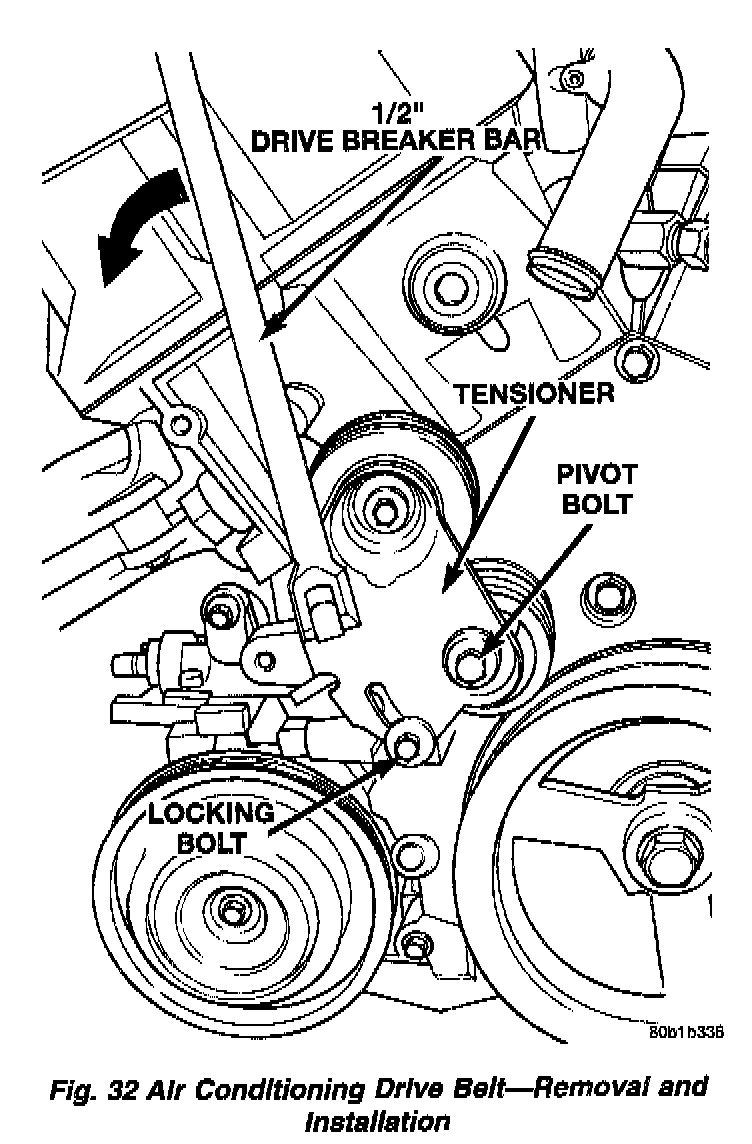 1/2"
DRIVE BREAKER BAR

TENSIONER

PIVOT
BOLT

LOCKING
BOLT

80b1b336

Fig. 32 Air Conditioning Drive Belt—Removal and Installation