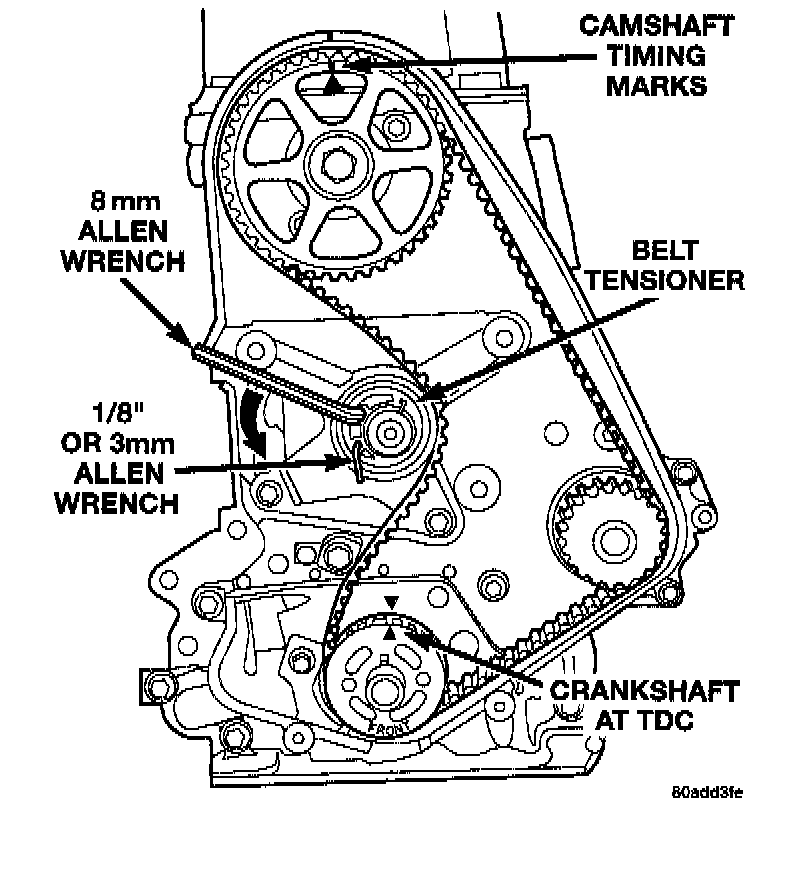 CAMSHAFT TIMING MARKS

8 mm ALLEN WRENCH

BELT TENSIONER

1/8" OR 3mm ALLEN WRENCH

FRONT

CRANKSHAFT AT TDC

80add3fe