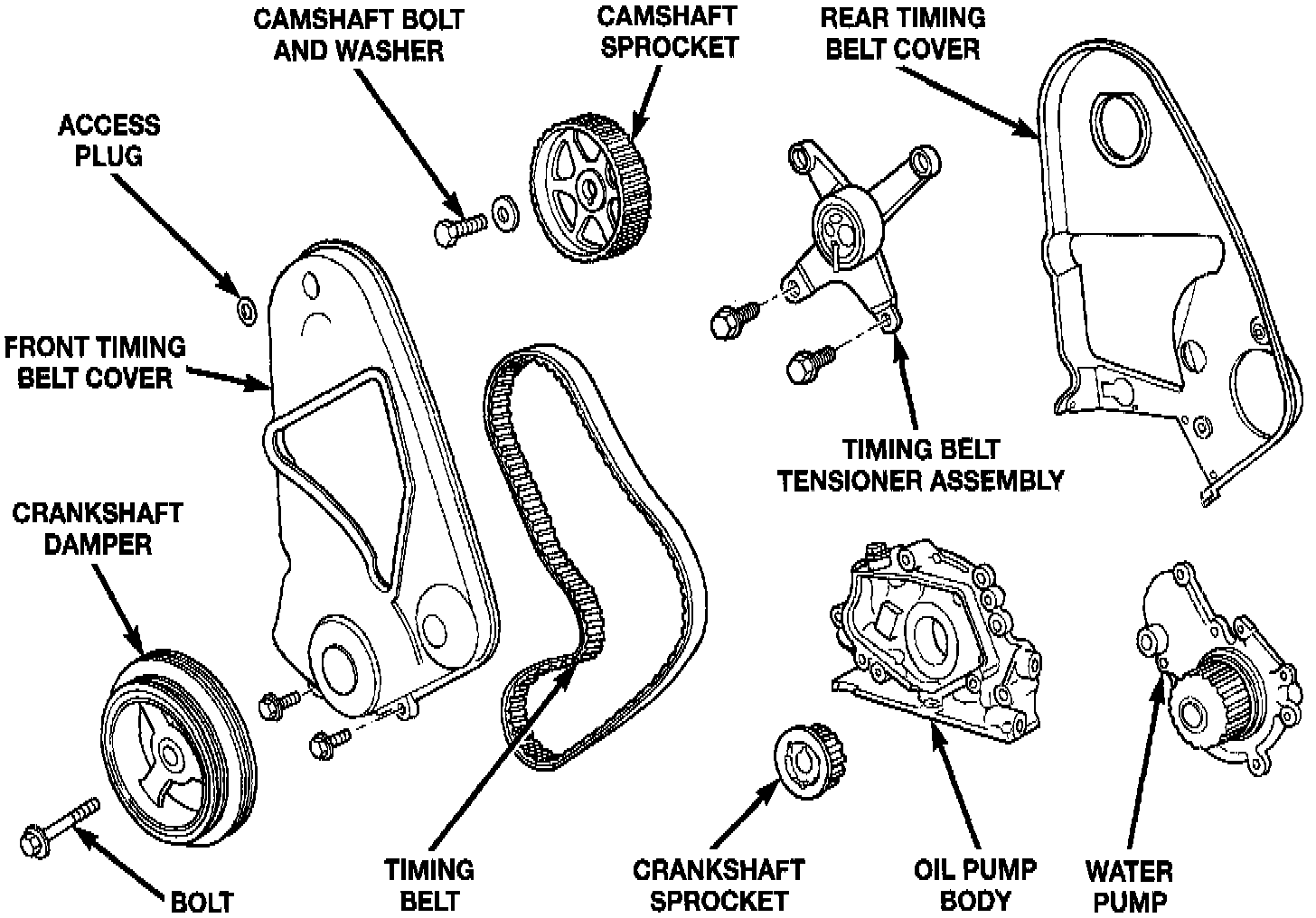 CAMSHAFT BOLT AND WASHER

CAMSHAFT SPROCKET

REAR TIMING BELT COVER

ACCESS PLUG

FRONT TIMING BELT COVER

TIMING BELT TENSIONER ASSEMBLY

CRANKSHAFT DAMPER

BOLT

TIMING BELT

CRANKSHAFT SPROCKET

OIL PUMP BODY

WATER PUMP