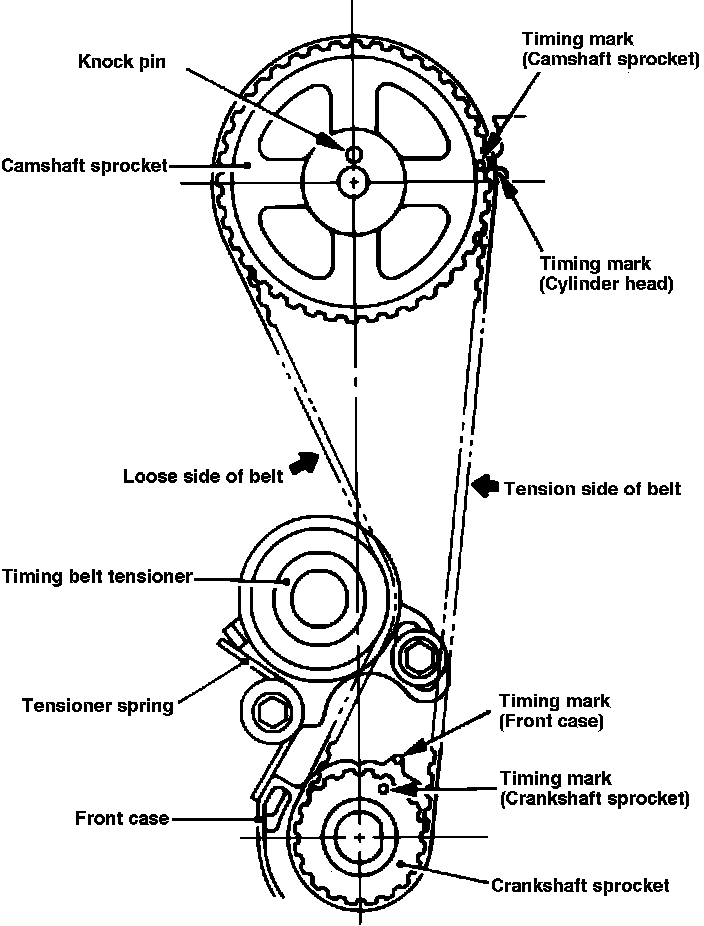 Knock pin

Timing mark
(Camshaft sprocket)

Camshaft sprocket

Timing mark
(Cylinder head)

Loose side of belt

Tension side of belt

Timing belt tensioner

Tensioner spring

Timing mark
(Front case)

Timing mark
(Crankshaft sprocket)

Front case

Crankshaft sprocket