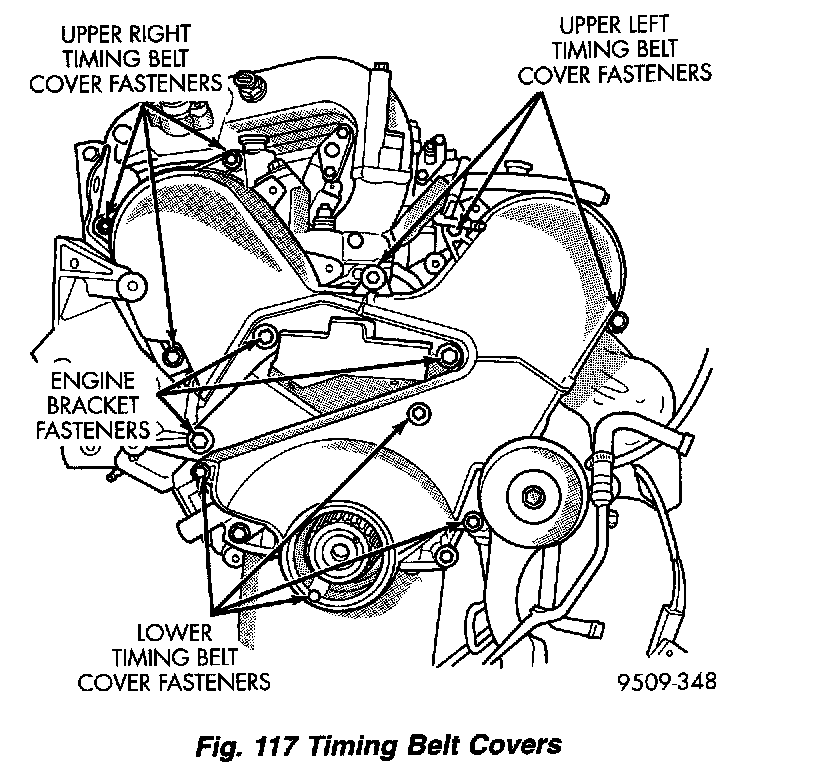 UPPER RIGHT TIMING BELT COVER FASTENERS

UPPER LEFT TIMING BELT COVER FASTENERS

ENGINE BRACKET FASTENERS

LOWER TIMING BELT COVER FASTENERS

9509-348

Fig. 117 Timing Belt Covers