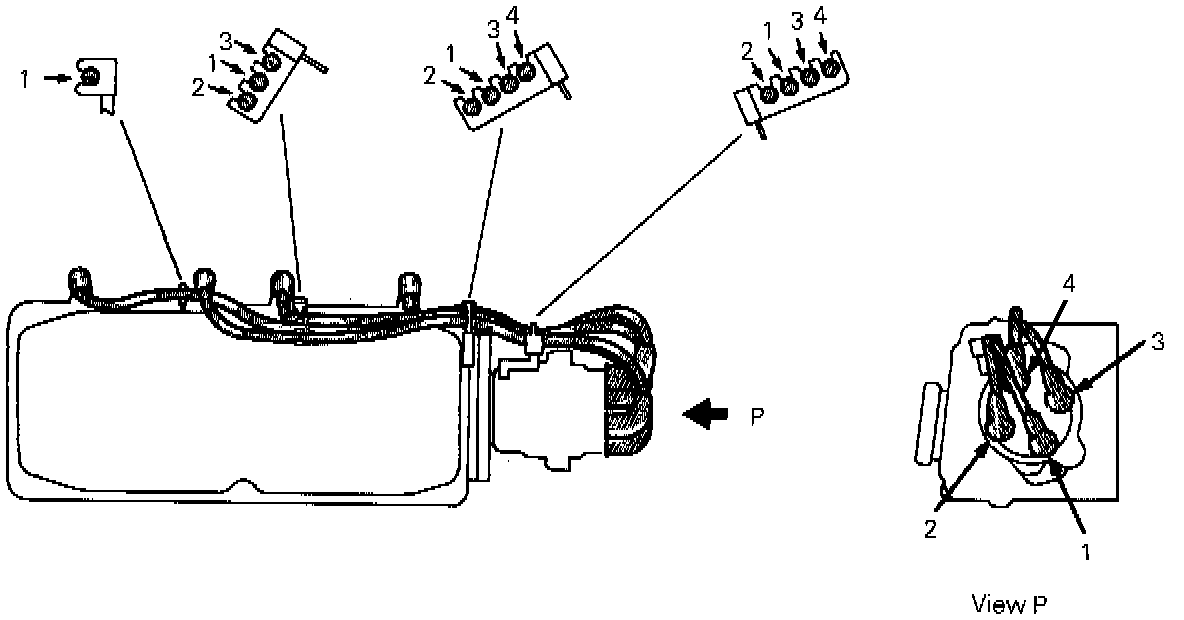 1

3
1
2

1 3 4
2

2 1 3 4

P

4
3
2
1

View P