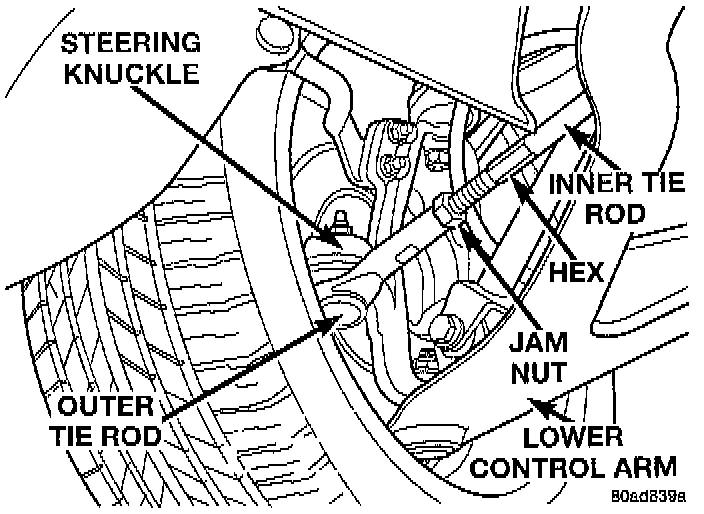 STEERING KNUCKLE

INNER TIE ROD

HEX

JAM NUT

OUTER TIE ROD

LOWER CONTROL ARM

80ad839a