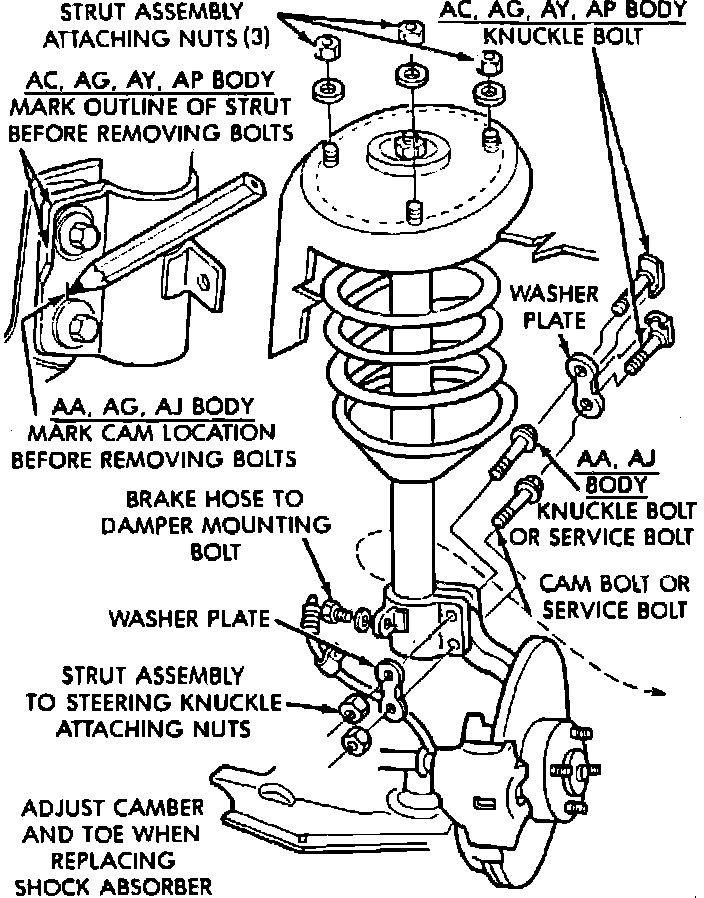 STRUT ASSEMBLY ATTACHING NUTS (3)

AC, AG, AY, AP BODY
KNUCKLE BOLT

AC, AG, AY, AP BODY
MARK OUTLINE OF STRUT BEFORE REMOVING BOLTS

WASHER PLATE

AA, AG, AJ BODY
MARK CAM LOCATION BEFORE REMOVING BOLTS

AA, AJ
BODY
KNUCKLE BOLT OR SERVICE BOLT

BRAKE HOSE TO DAMPER MOUNTING BOLT

CAM BOLT OR SERVICE BOLT

WASHER PLATE

STRUT ASSEMBLY TO STEERING KNUCKLE ATTACHING NUTS

ADJUST CAMBER AND TOE WHEN REPLACING SHOCK ABSORBER