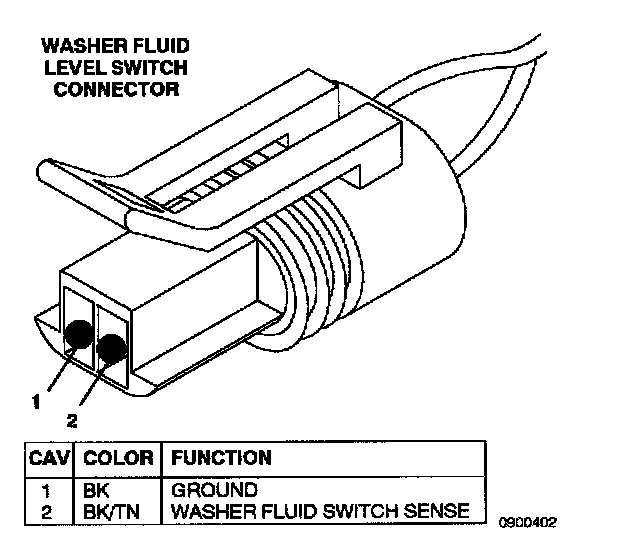 WASHER FLUID LEVEL SWITCH CONNECTOR

1
2

| CAV | COLOR | FUNCTION |
|---|---|---|
| 1 | BK | GROUND |
| 2 | BK/TN | WASHER FLUID SWITCH SENSE |

0900402