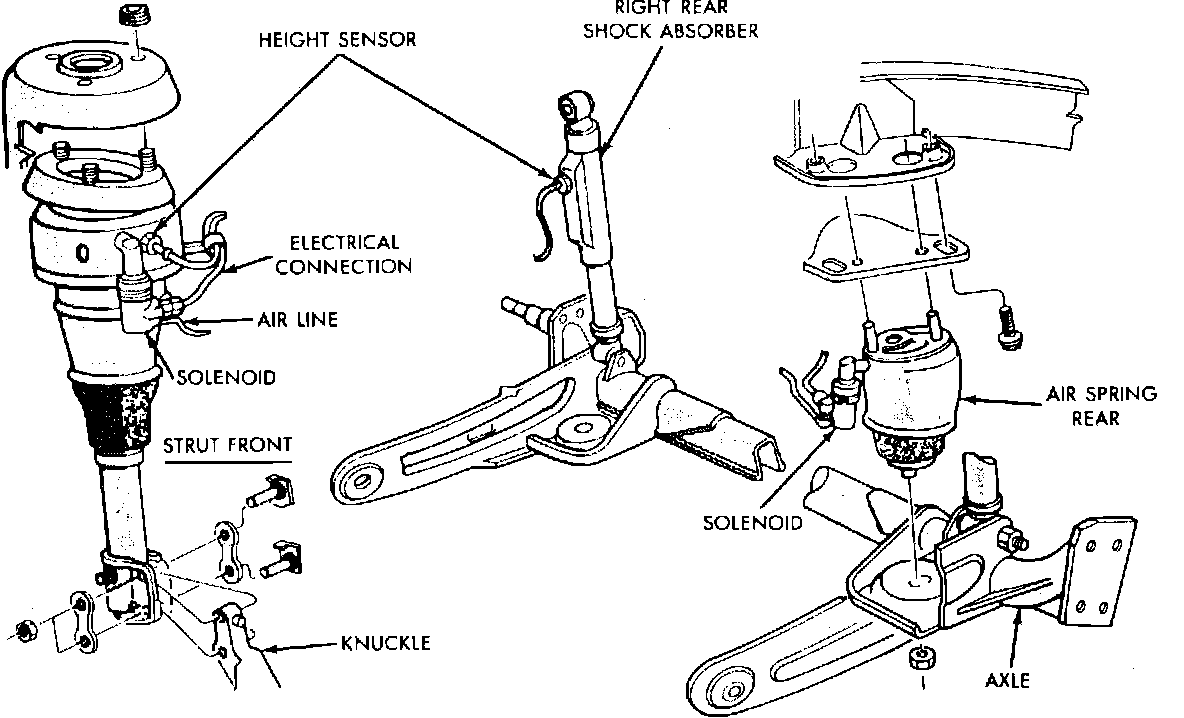 HEIGHT SENSOR

RIGHT REAR SHOCK ABSORBER

ELECTRICAL CONNECTION

AIR LINE

SOLENOID

STRUT FRONT

KNUCKLE

AIR SPRING REAR

SOLENOID

AXLE