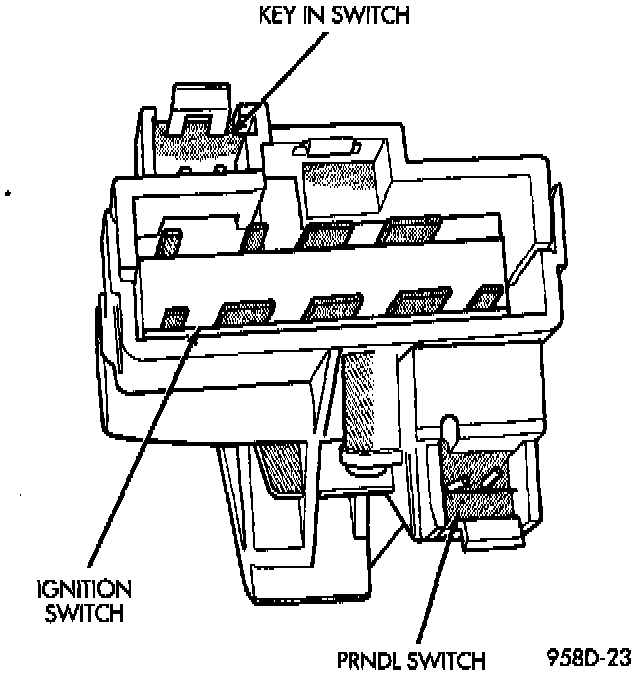 KEY IN SWITCH

IGNITION SWITCH

PRNDL SWITCH

958D-23