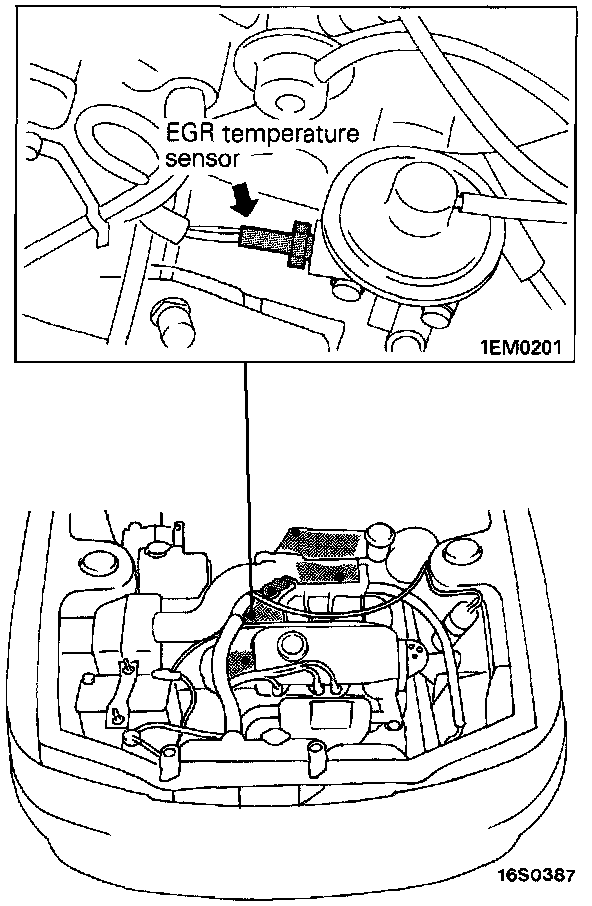 EGR temperature sensor

1EM0201

16S0387