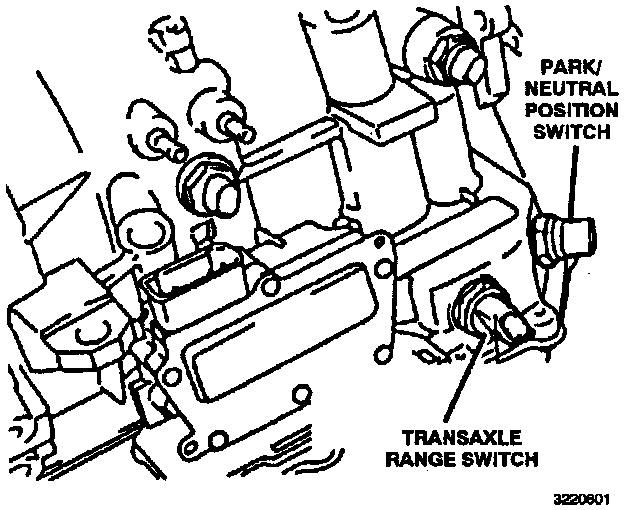 PARK/ NEUTRAL POSITION SWITCH

TRANSAXLE RANGE SWITCH

3220601