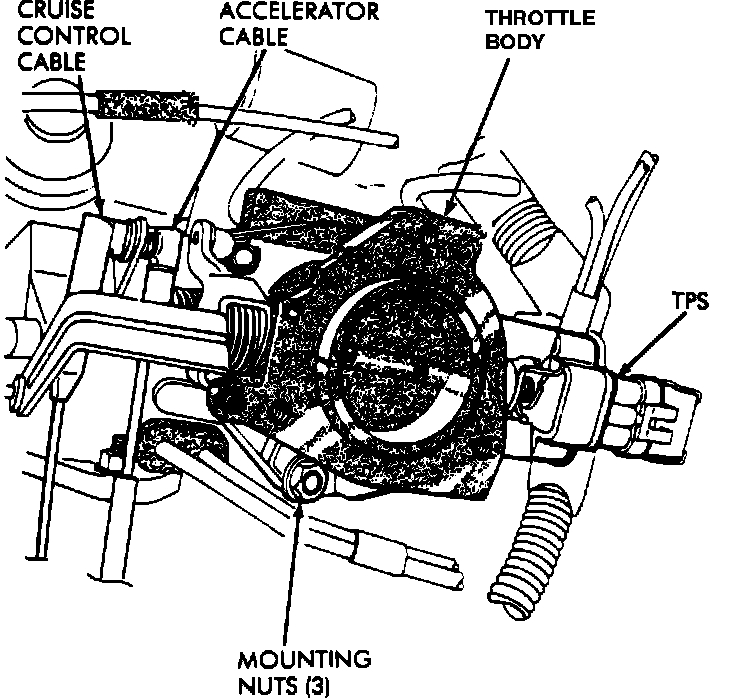 CRUISE CONTROL CABLE

ACCELERATOR CABLE

THROTTLE BODY

TPS

MOUNTING NUTS (3)