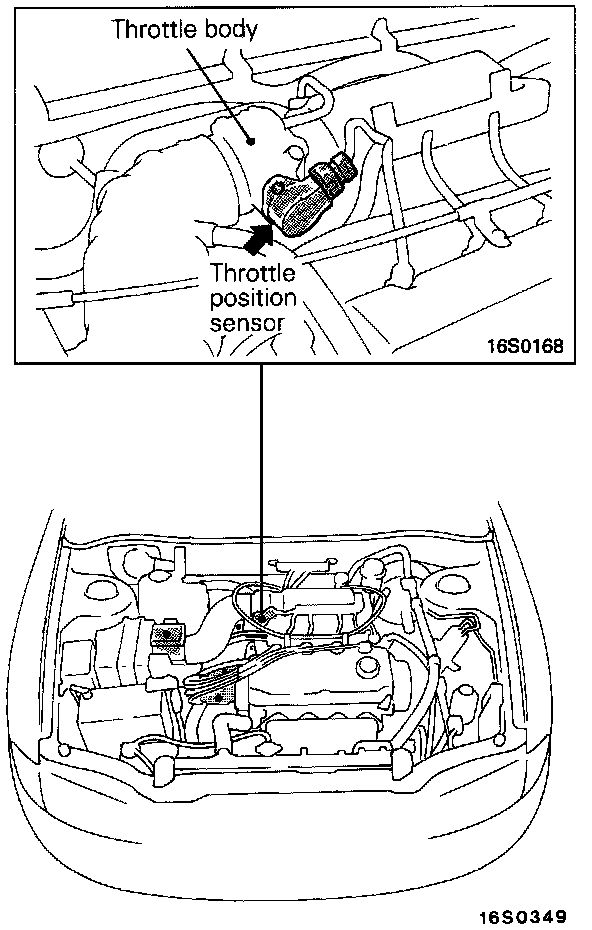 Throttle body

Throttle position sensor

16S0168

16S0349