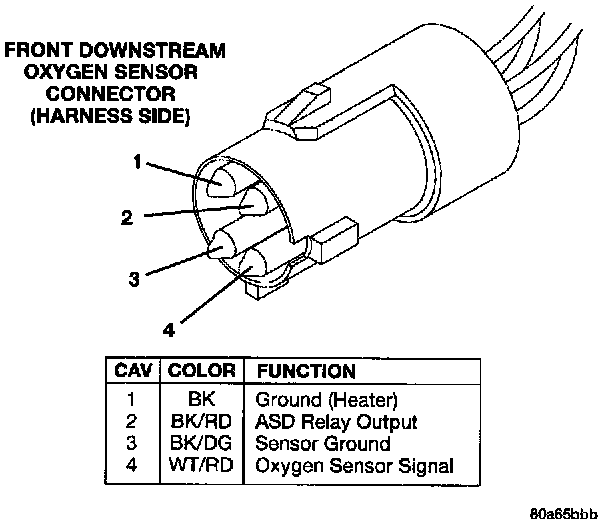 FRONT DOWNSTREAM OXYGEN SENSOR CONNECTOR (HARNESS SIDE)

1

2

3

4

| CAV | COLOR | FUNCTION |
|---|---|---|
| 1 | BK | Ground (Heater) |
| 2 | BK/RD | ASD Relay Output |
| 3 | BK/DG | Sensor Ground |
| 4 | WT/RD | Oxygen Sensor Signal |

80a65bbb