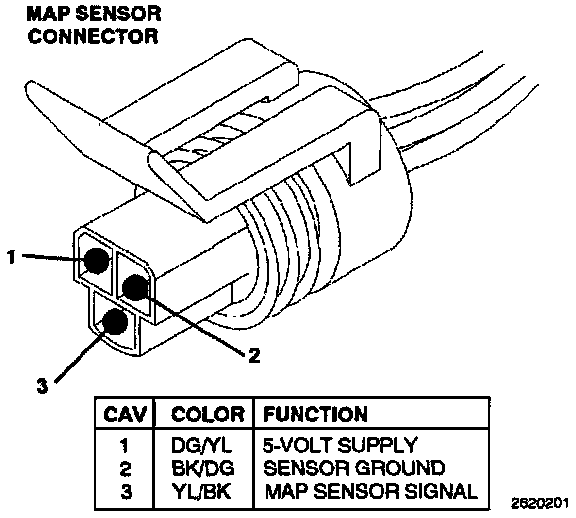 MAP SENSOR CONNECTOR

1

2

3

| CAV | COLOR | FUNCTION |
|---|---|---|
| 1 | DG/YL | 5-VOLT SUPPLY |
| 2 | BK/DG | SENSOR GROUND |
| 3 | YL/BK | MAP SENSOR SIGNAL |

2620201