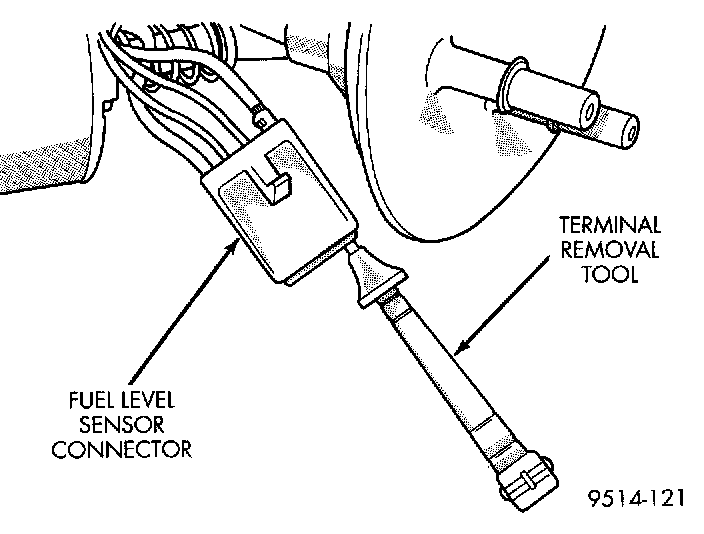 TERMINAL
REMOVAL
TOOL

FUEL LEVEL
SENSOR
CONNECTOR

9514-121