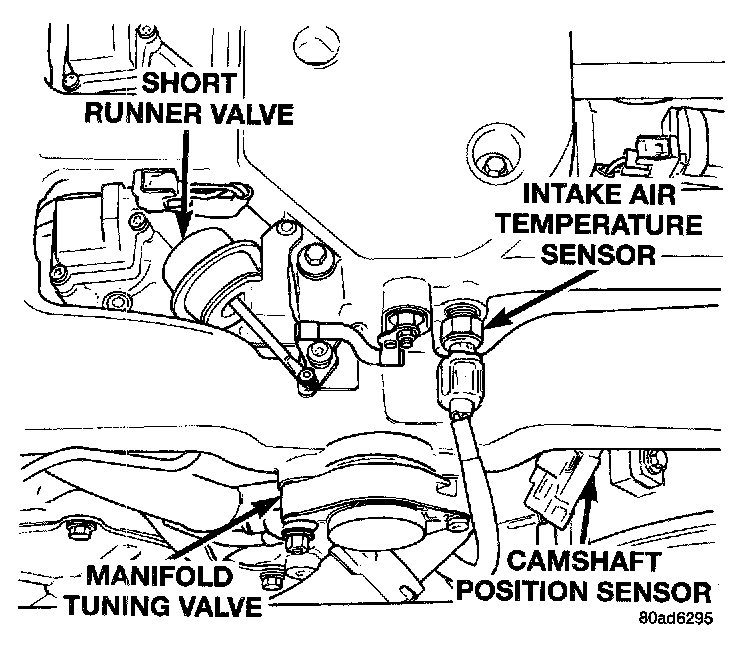 SHORT RUNNER VALVE

INTAKE AIR TEMPERATURE SENSOR

MANIFOLD TUNING VALVE

CAMSHAFT POSITION SENSOR

80ad6295