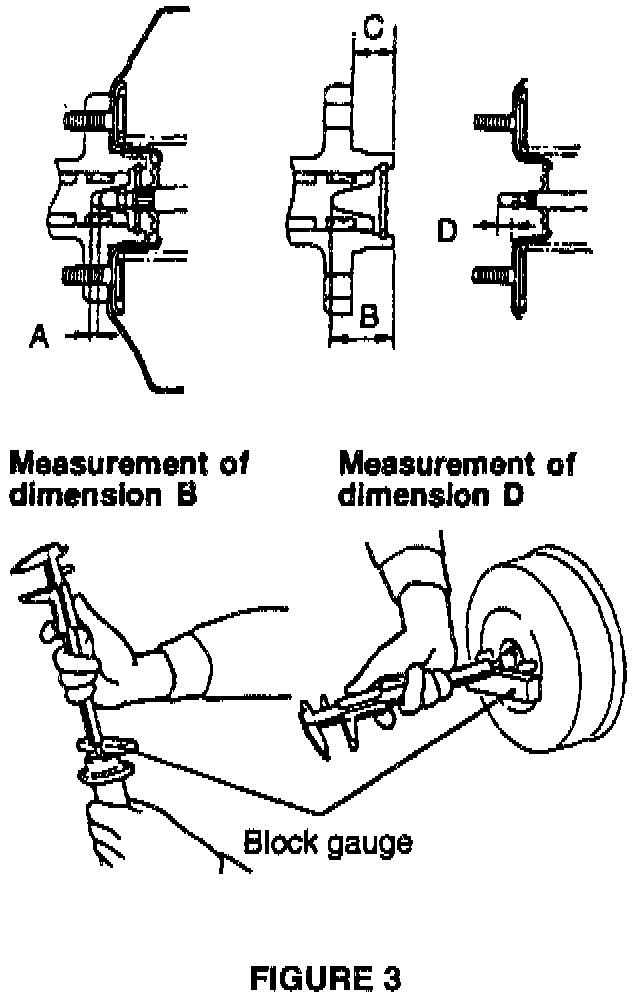 C

D

A

B

Measurement of dimension B

Measurement of dimension D

Block gauge

FIGURE 3