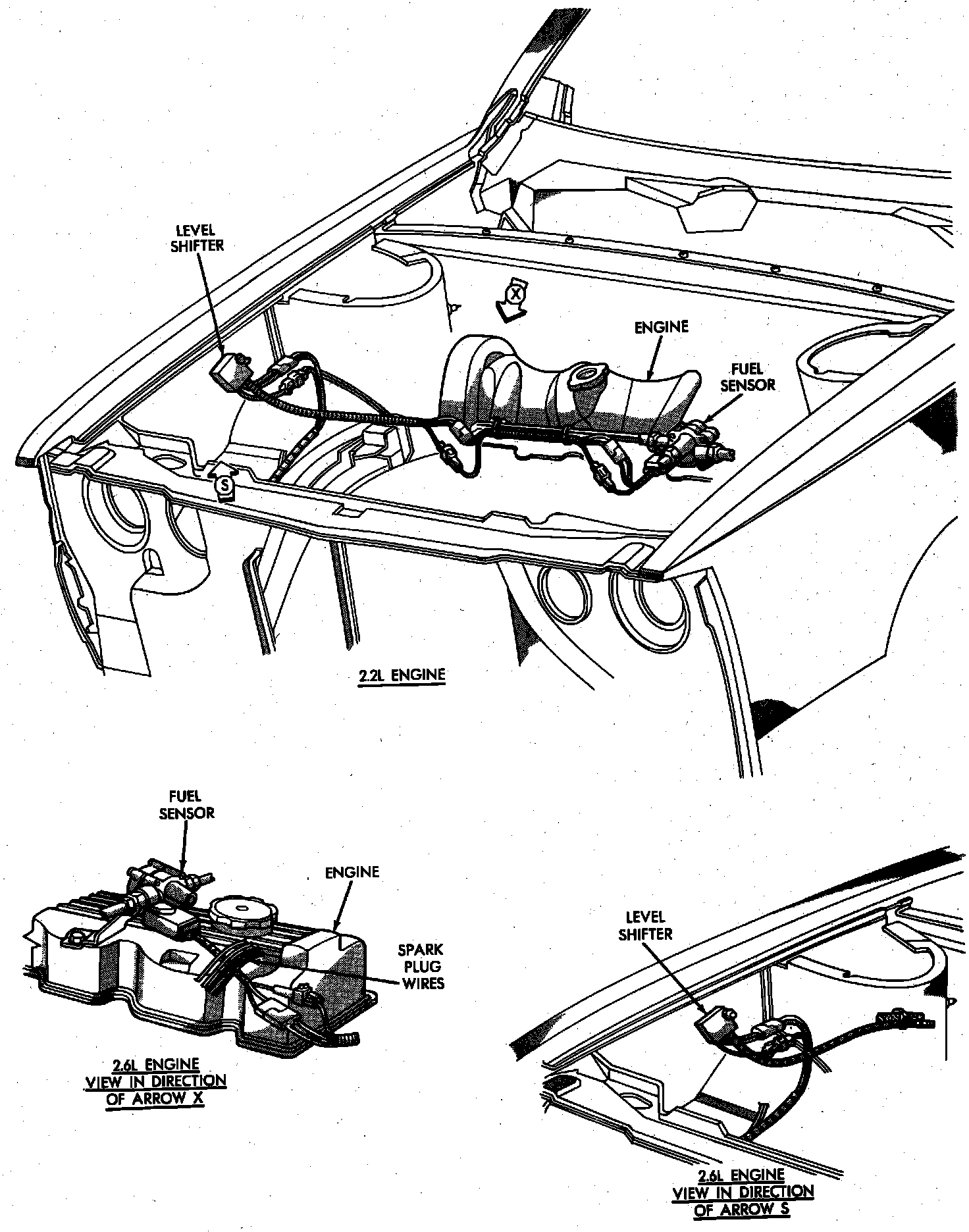 LEVEL SHIFTER

X

ENGINE

FUEL SENSOR

S

2.2L ENGINE

FUEL SENSOR

ENGINE

SPARK PLUG WIRES

2.6L ENGINE VIEW IN DIRECTION OF ARROW X

LEVEL SHIFTER

2.6L ENGINE VIEW IN DIRECTION OF ARROW S