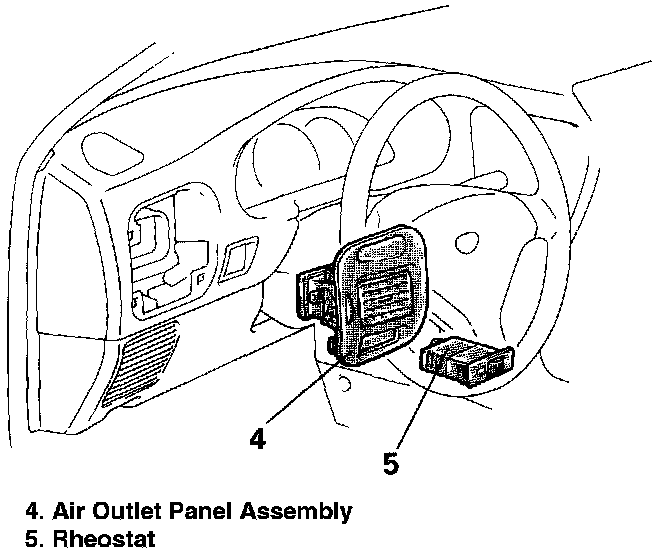 4

5

4. Air Outlet Panel Assembly
5. Rheostat