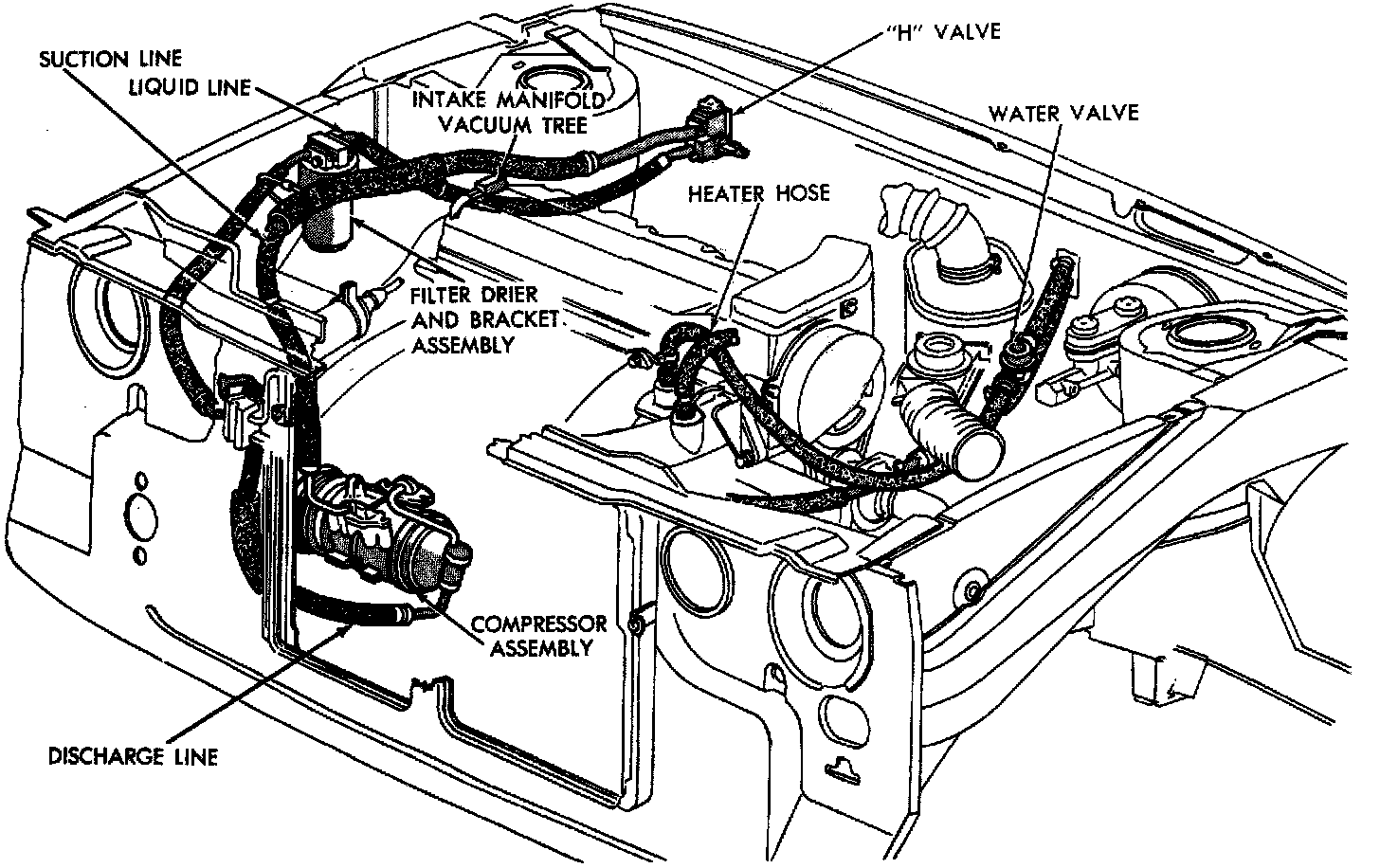 SUCTION LINE
LIQUID LINE
INTAKE MANIFOLD VACUUM TREE
"H" VALVE
WATER VALVE
HEATER HOSE
FILTER DRIER AND BRACKET ASSEMBLY
COMPRESSOR ASSEMBLY
DISCHARGE LINE