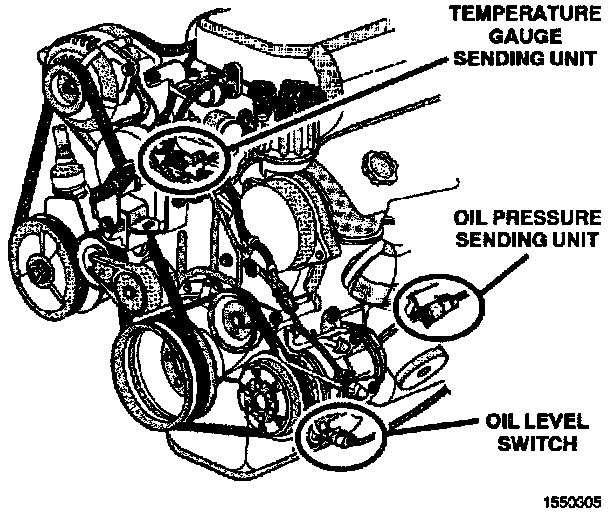 TEMPERATURE GAUGE SENDING UNIT

OIL PRESSURE SENDING UNIT

OIL LEVEL SWITCH

1550305